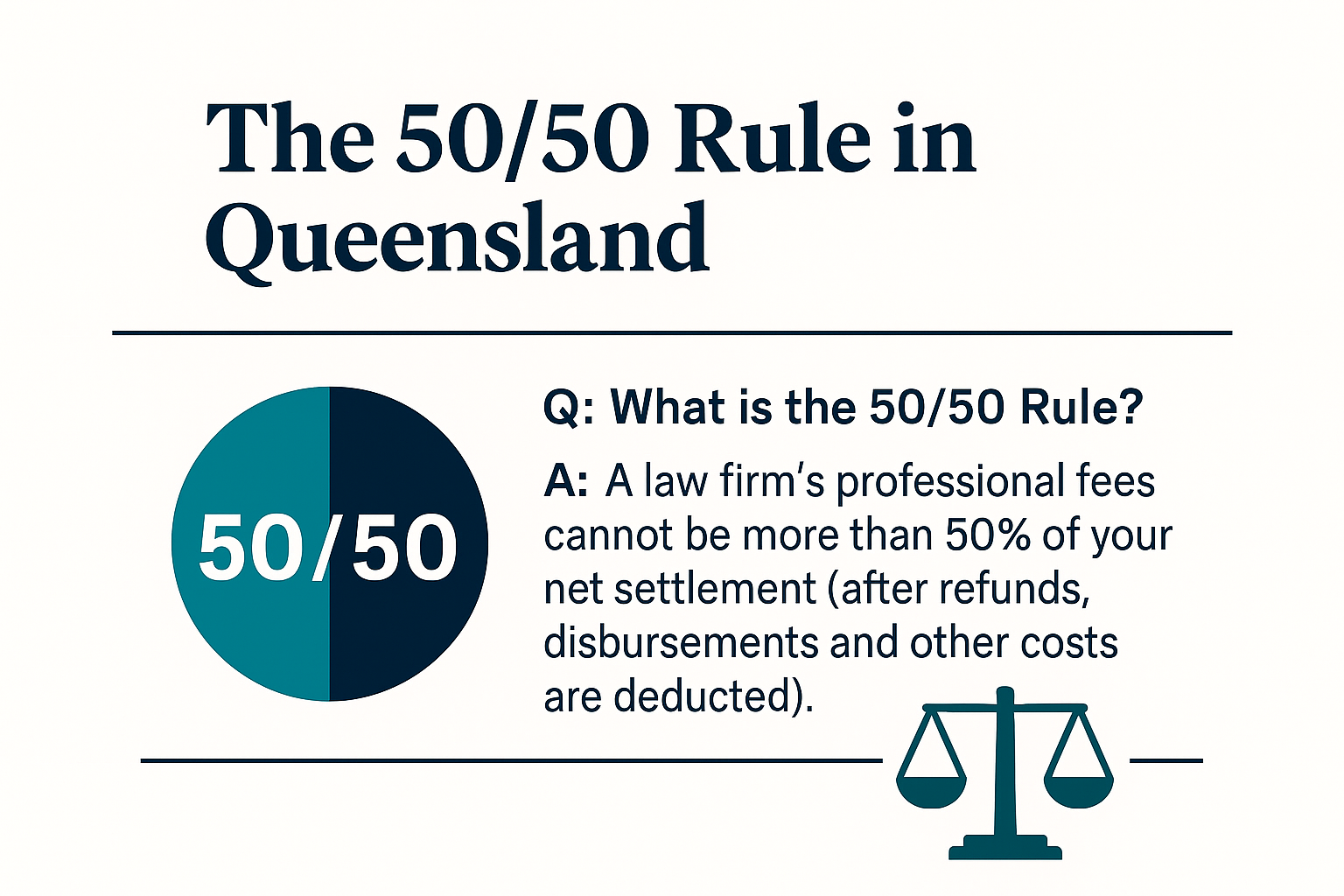 The 50/50 Rule in Queensland

50/50

Q: What is the 50/50 Rule?

A: A law firm's professional fees cannot be more than 50% of your net settlement (after refunds, disbursements and other costs are deducted).